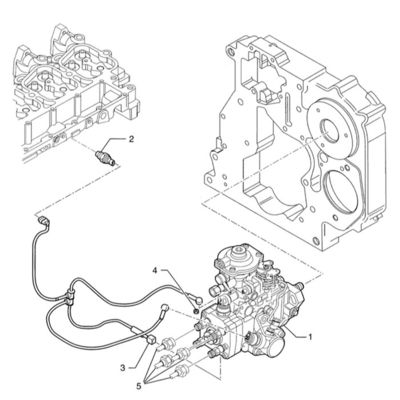 2
4
1
3
5