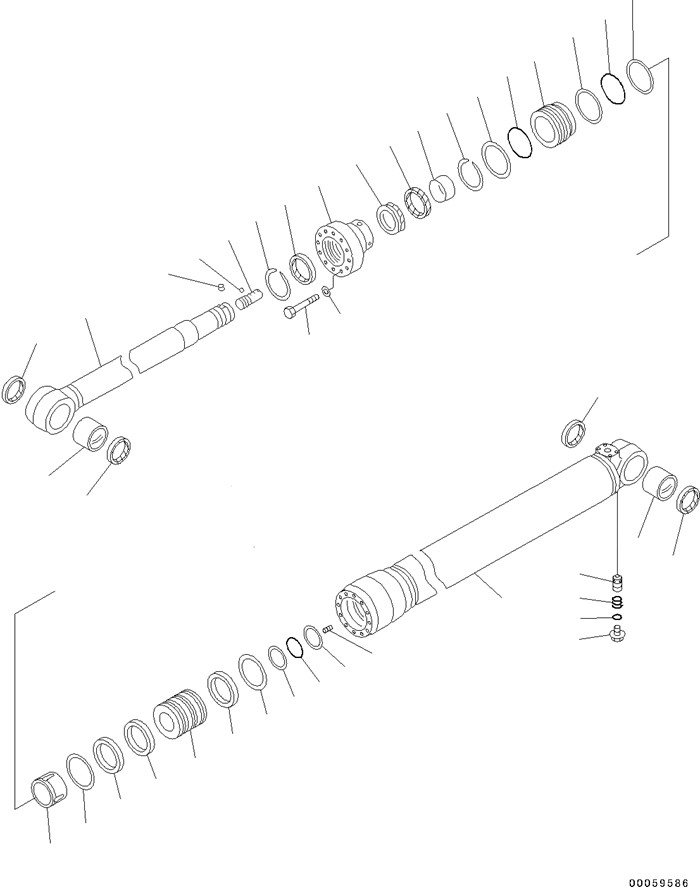 00059586