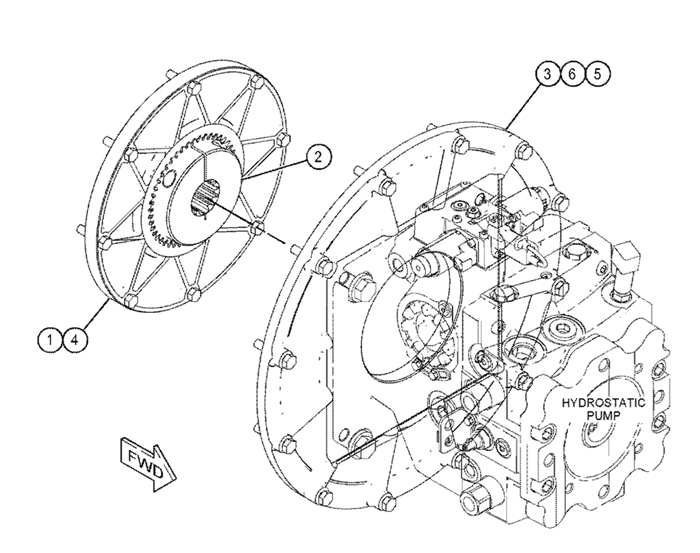 3 6 5

2

1 4

HYDROSTATIC PUMP

FWD